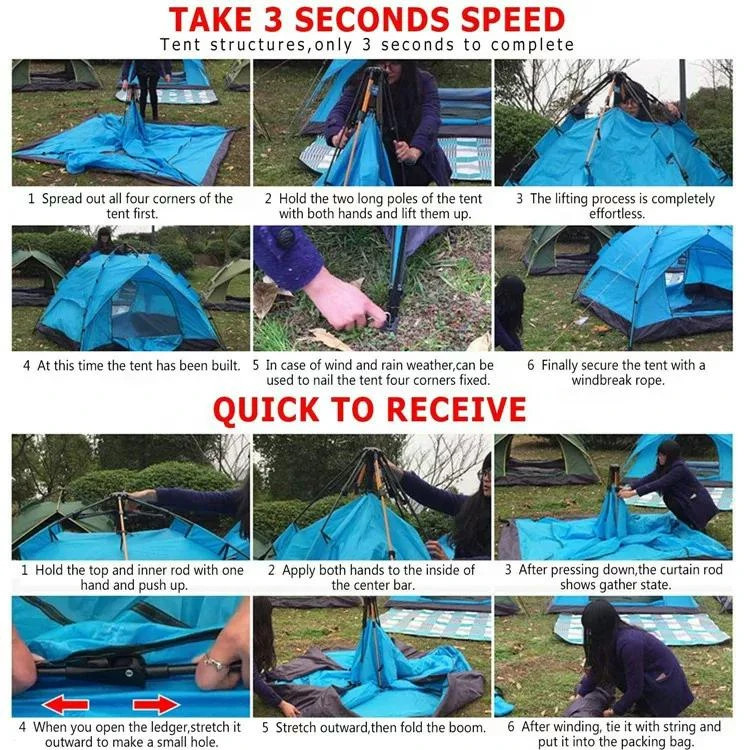 TAKE 3 SECONDS SPEED
Tent structures,only 3 seconds to complete

1 Spread out all four corners of the tent first.

2 Hold the two long poles of the tent with both hands and lift them up.

3 The lifting process is completely effortless.

4 At this time the tent has been built.

5 In case of wind and rain weather,can be used to nail the tent four corners fixed.

6 Finally secure the tent with a windbreak rope.

QUICK TO RECEIVE

1 Hold the top and inner rod with one hand and push up.

2 Apply both hands to the inside of the center bar.

3 After pressing down,the curtain rod shows gather state.

4 When you open the ledger,stretch it outward to make a small hole.

5 Stretch outward,then fold the boom.

6 After winding, tie it with string and put it into the packing bag.