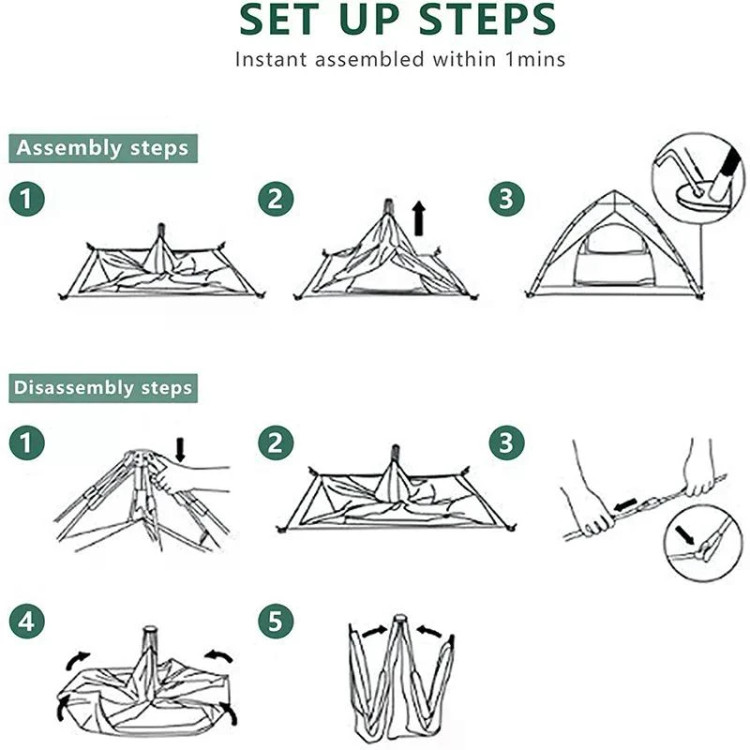 SET UP STEPS
Instant assembled within 1mins

Assembly steps

1

2

3

Disassembly steps

1

2

3

4

5